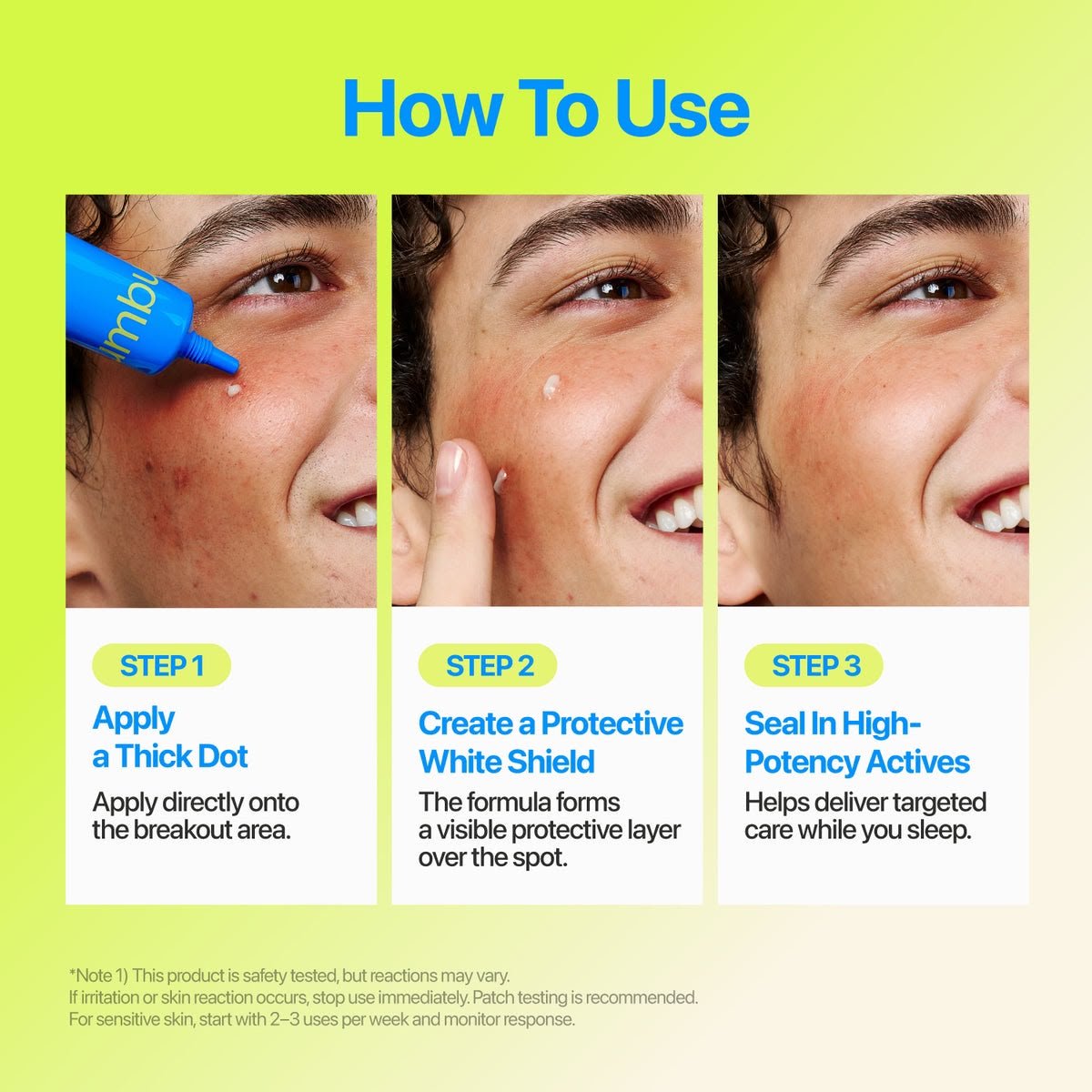 How To Use

STEP 1

Apply
a Thick Dot

Apply directly onto the breakout area.

STEP 2

Create a Protective
White Shield

The formula forms a visible protective layer over the spot.

STEP 3

Seal In High-
Potency Actives

Helps deliver targeted care while you sleep.

*Note 1) This product is safety tested, but reactions may vary.
If irritation or skin reaction occurs, stop use immediately. Patch testing is recommended.
For sensitive skin, start with 2–3 uses per week and monitor response.